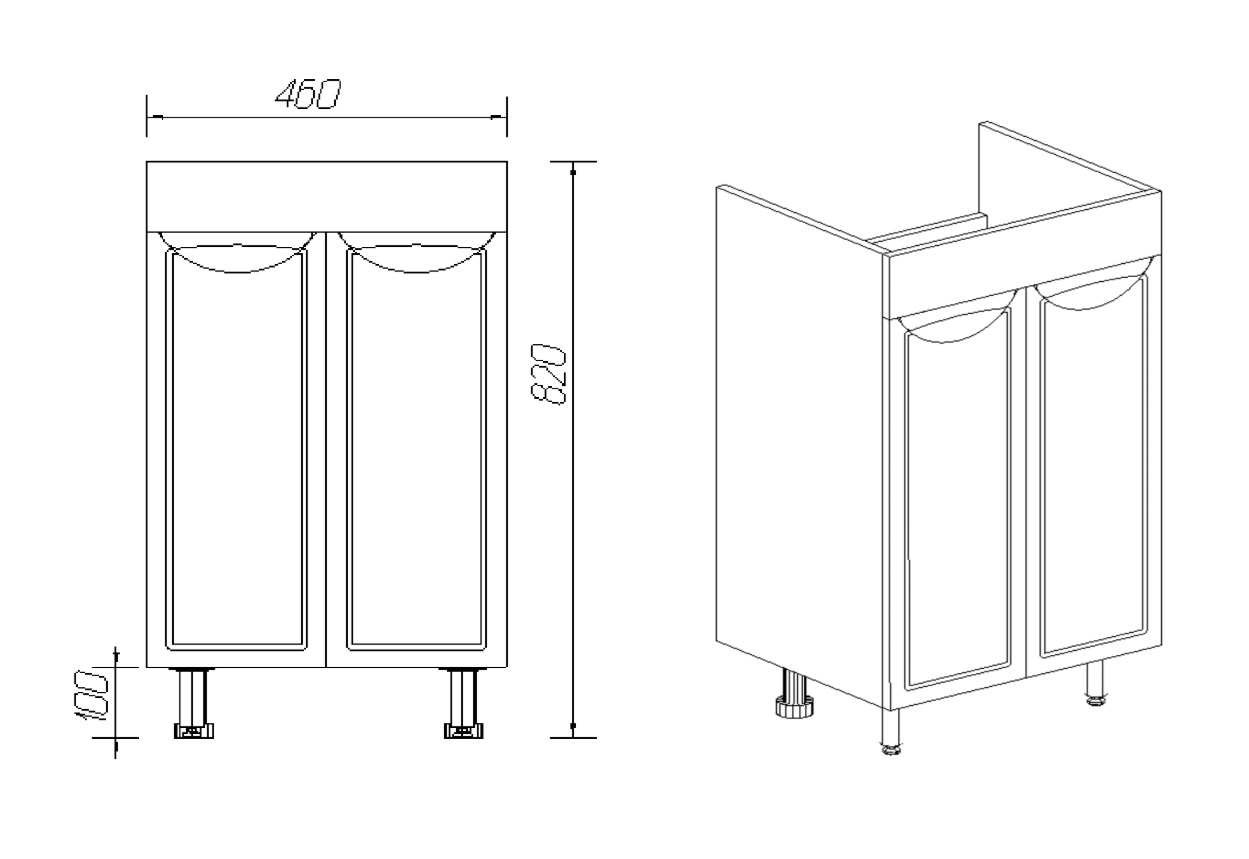 460

820

100