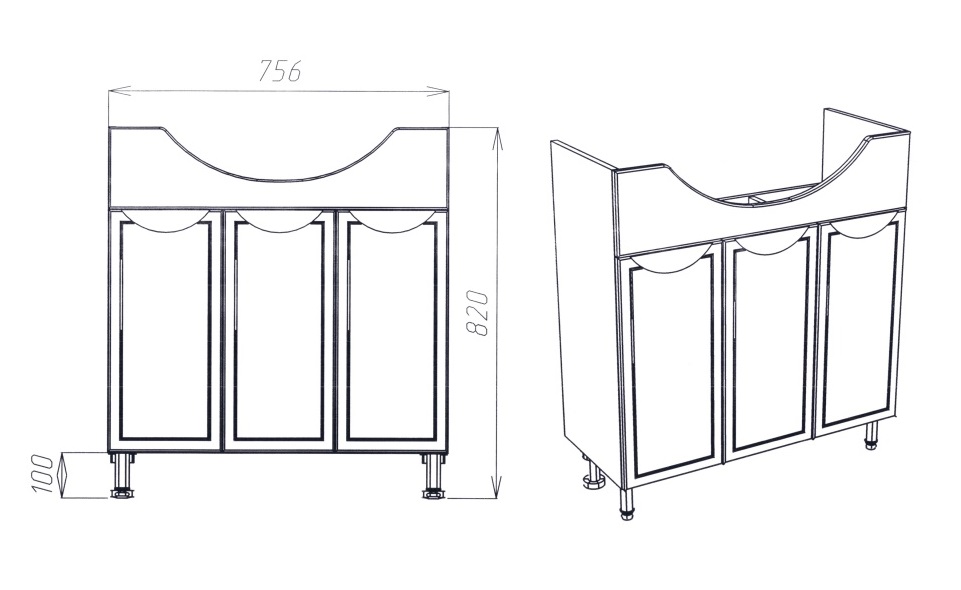 756

820

100