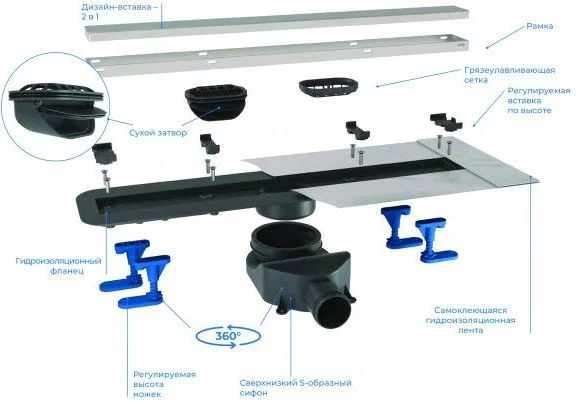 Дизайн-вставка – 2 в 1

Рамка

Грязеулавливающая сетка

Регулируемая вставка по высоте

Сухой затвор

Гидроизоляционный фланец

360°

Самоклеющаяся гидроизоляционная лента

Регулируемая высота ножек

Сверхнизкий S-образный сифон