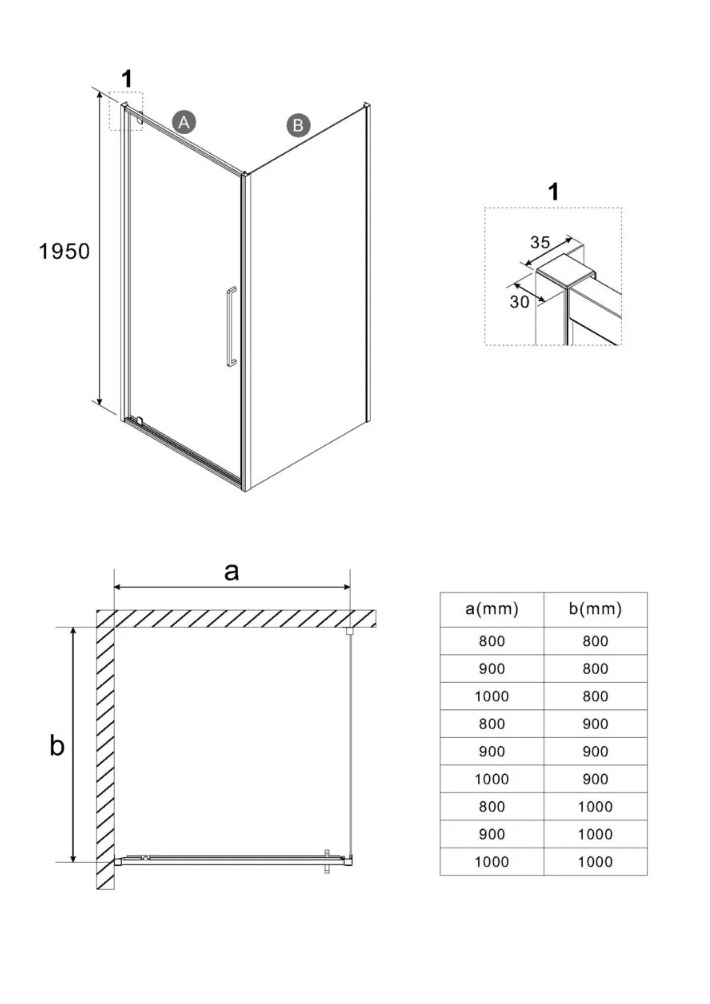 1

A

B

1950

1

35

30

a

b

| a(mm) | b(mm) |
|---|---|
| 800 | 800 |
| 900 | 800 |
| 1000 | 800 |
| 800 | 900 |
| 900 | 900 |
| 1000 | 900 |
| 800 | 1000 |
| 900 | 1000 |
| 1000 | 1000 |