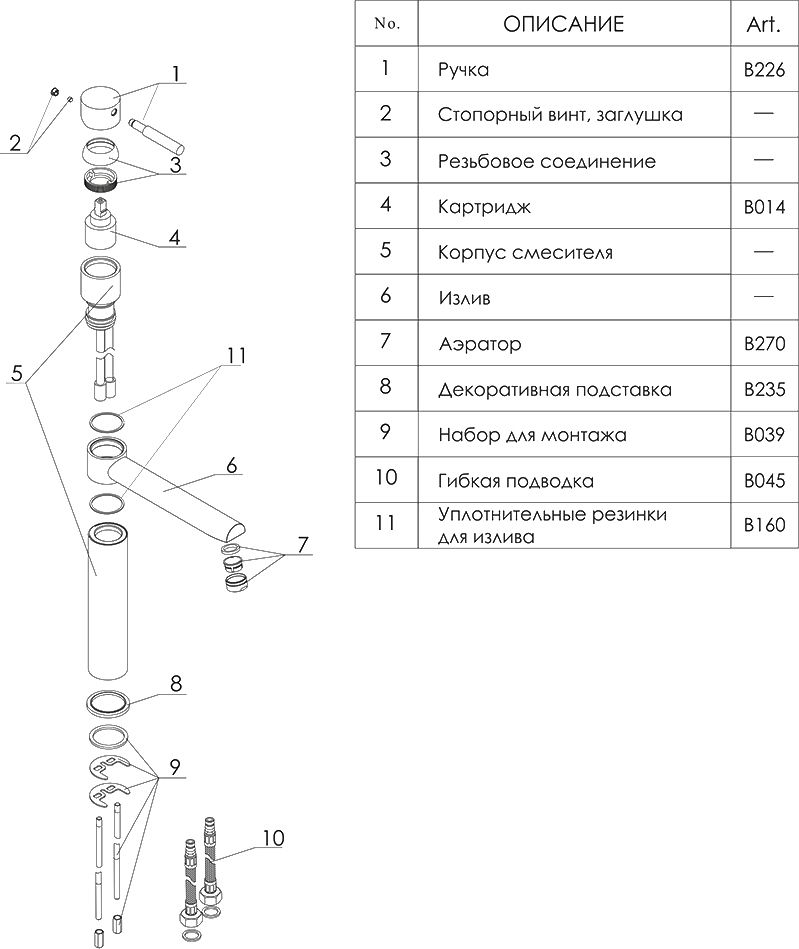 1
2
3
4
5
11
6
7
8
9
10

| No. | ОПИСАНИЕ | Art. |
|---|---|---|
| 1 | Ручка | B226 |
| 2 | Стопорный винт, заглушка | — |
| 3 | Резьбовое соединение | — |
| 4 | Картридж | B014 |
| 5 | Корпус смесителя | — |
| 6 | Излив | — |
| 7 | Аэратор | B270 |
| 8 | Декоративная подставка | B235 |
| 9 | Набор для монтажа | B039 |
| 10 | Гибкая подводка | B045 |
| 11 | Уплотнительные резинки для излива | B160 |