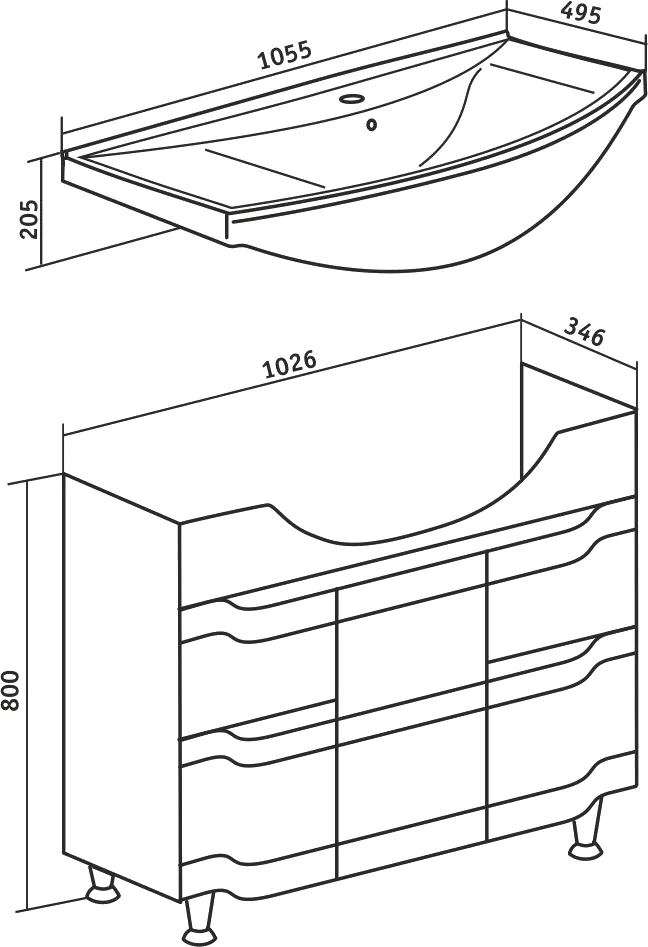 1055
495
205
1026
346
800