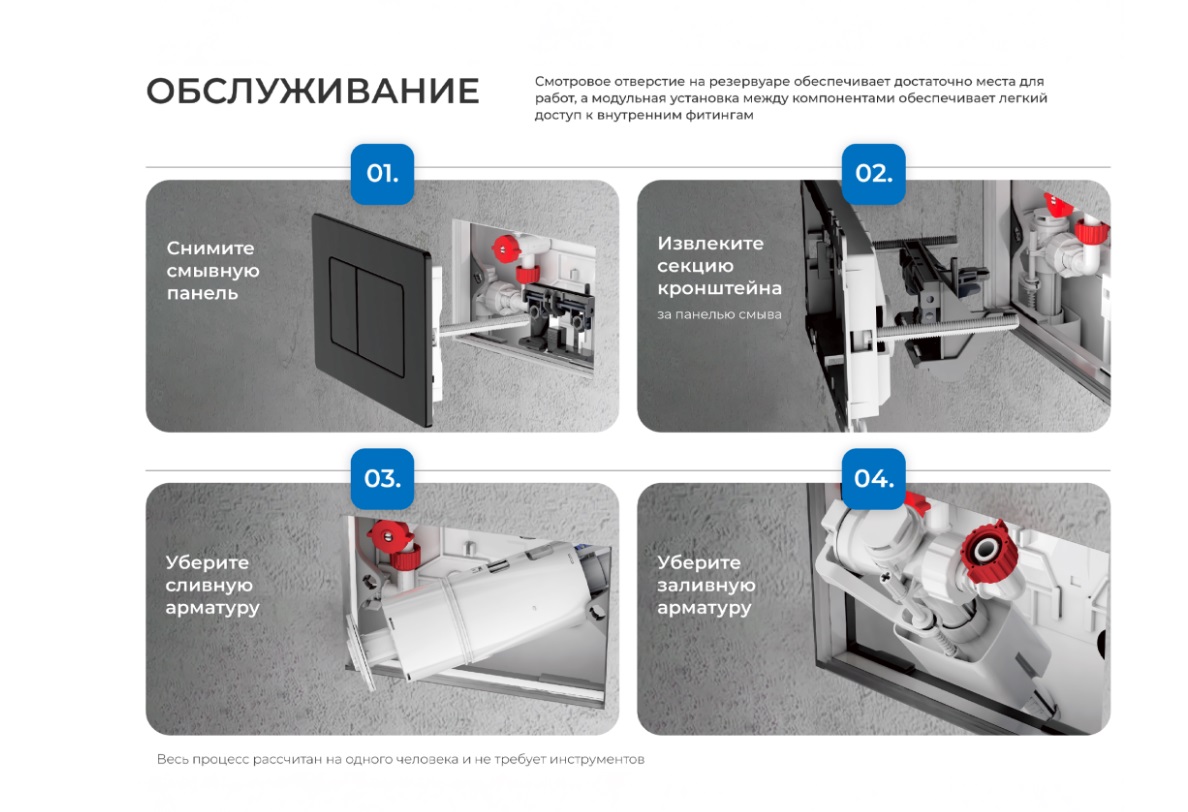 ОБСЛУЖИВАНИЕ

Смотровое отверстие на резервуаре обеспечивает достаточно места для работ, а модульная установка между компонентами обеспечивает легкий доступ к внутренним фитингам

01.

Снимите смывную панель

02.

Извлеките секцию кронштейна

за панелью смыва

03.

Уберите сливную арматуру

04.

Уберите заливную арматуру

Весь процесс рассчитан на одного человека и не требует инструментов