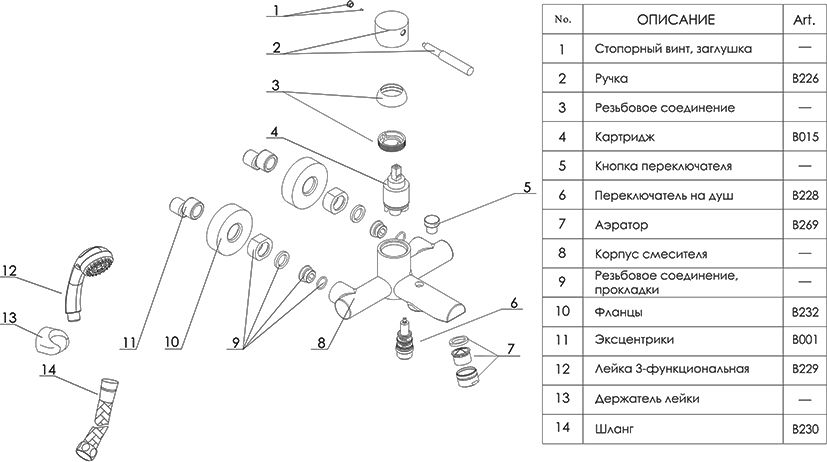 1
2
3
4
5
6
7
8
9
10
11
12
13
14

| No. | ОПИСАНИЕ | Art. |
|---|---|---|
| 1 | Стопорный винт, заглушка | — |
| 2 | Ручка | B226 |
| 3 | Резьбовое соединение | — |
| 4 | Картридж | B015 |
| 5 | Кнопка переключателя | — |
| 6 | Переключатель на душ | B228 |
| 7 | Аэратор | B269 |
| 8 | Корпус смесителя | — |
| 9 | Резьбовое соединение, прокладки | — |
| 10 | Фланцы | B232 |
| 11 | Эксцентрики | B001 |
| 12 | Лейка 3-функциональная | B229 |
| 13 | Держатель лейки | — |
| 14 | Шланг | B230 |