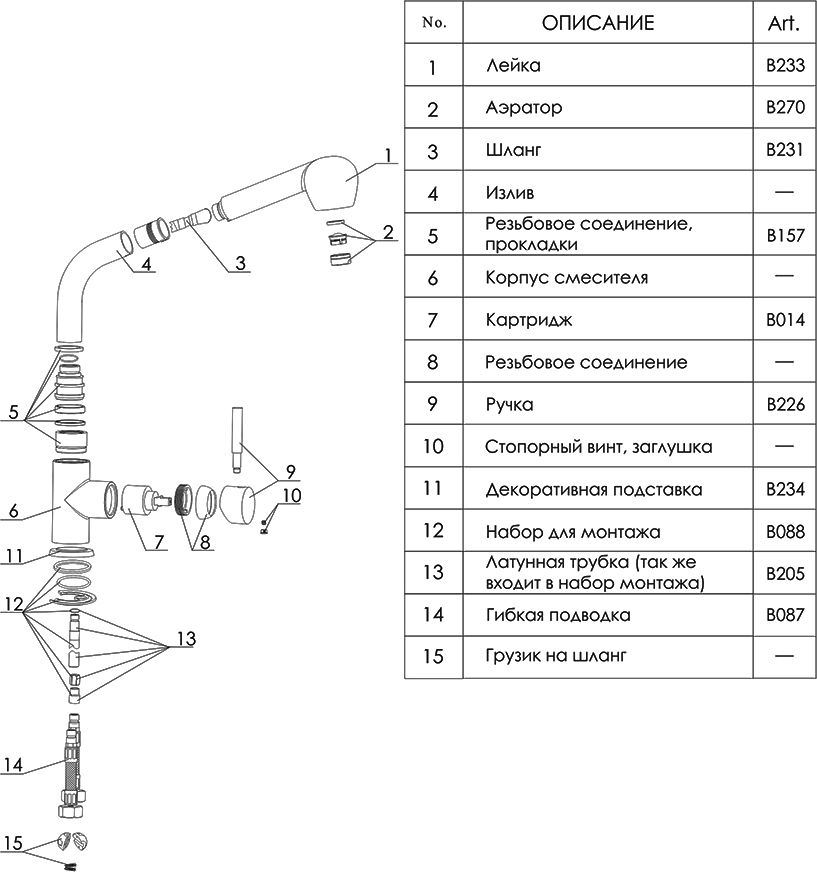 1
2
4
3
5
9
10
6
7
8
11
12
13
14
15

| No. | ОПИСАНИЕ | Art. |
|---|---|---|
| 1 | Лейка | B233 |
| 2 | Аэратор | B270 |
| 3 | Шланг | B231 |
| 4 | Излив | — |
| 5 | Резьбовое соединение, прокладки | B157 |
| 6 | Корпус смесителя | — |
| 7 | Картридж | B014 |
| 8 | Резьбовое соединение | — |
| 9 | Ручка | B226 |
| 10 | Стопорный винт, заглушка | — |
| 11 | Декоративная подставка | B234 |
| 12 | Набор для монтажа | B088 |
| 13 | Латунная трубка (так же входит в набор монтажа) | B205 |
| 14 | Гибкая подводка | B087 |
| 15 | Грузик на шланг | — |