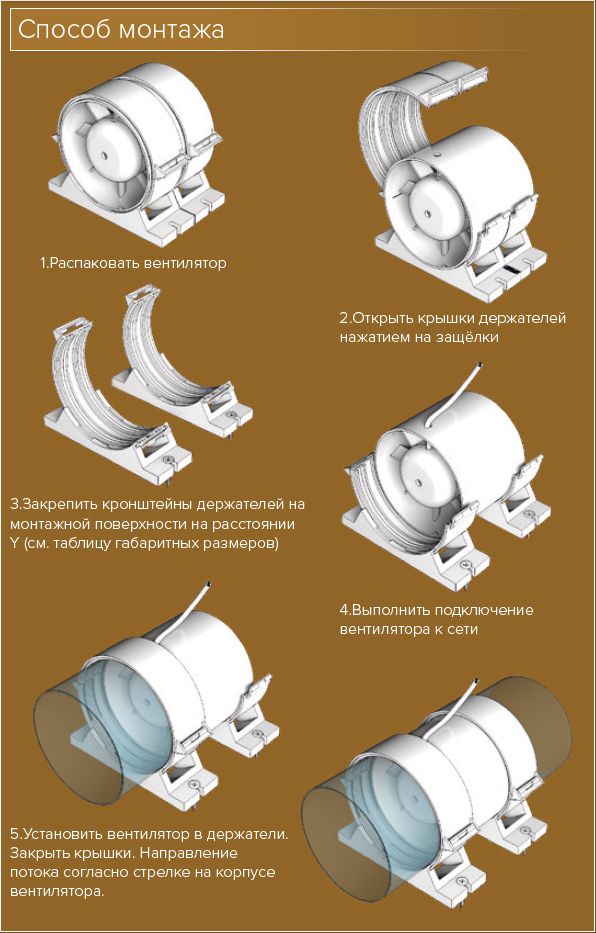 Способ монтажа

1.Распаковать вентилятор

2.Открыть крышки держателей нажатием на защёлки

3.Закрепить кронштейны держателей на монтажной поверхности на расстоянии Y (см. таблицу габаритных размеров)

4.Выполнить подключение вентилятора к сети

5.Установить вентилятор в держатели. Закрыть крышки. Направление потока согласно стрелке на корпусе вентилятора.