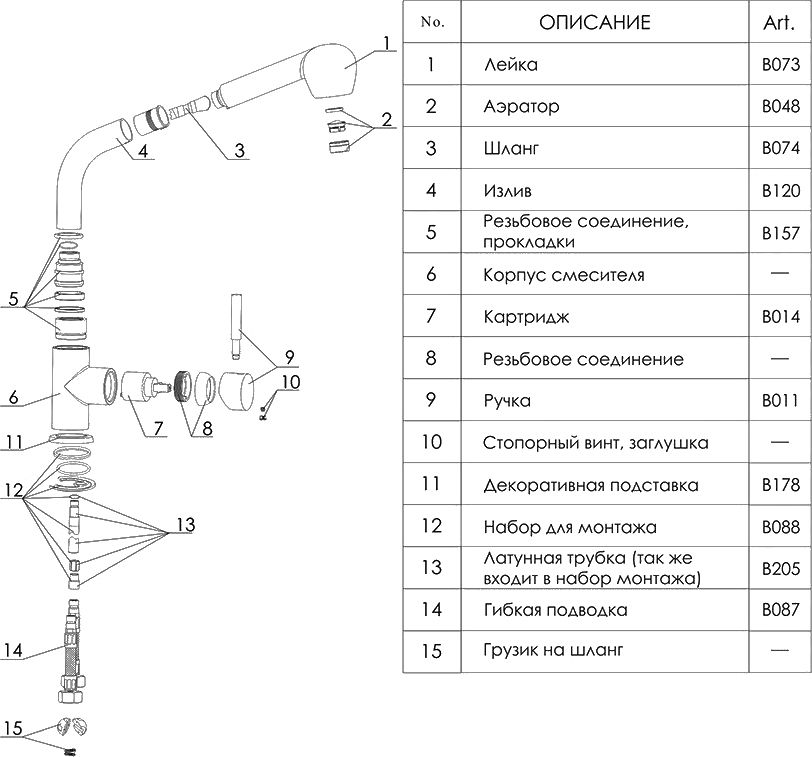 1
2
3
4
5
6
7
8
9
10
11
12
13
14
15

| No. | ОПИСАНИЕ | Art. |
|---|---|---|
| 1 | Лейка | B073 |
| 2 | Аэратор | B048 |
| 3 | Шланг | B074 |
| 4 | Излив | B120 |
| 5 | Резьбовое соединение, прокладки | B157 |
| 6 | Корпус смесителя | — |
| 7 | Картридж | B014 |
| 8 | Резьбовое соединение | — |
| 9 | Ручка | B011 |
| 10 | Стопорный винт, заглушка | — |
| 11 | Декоративная подставка | B178 |
| 12 | Набор для монтажа | B088 |
| 13 | Латунная трубка (так же входит в набор монтажа) | B205 |
| 14 | Гибкая подводка | B087 |
| 15 | Грузик на шланг | — |