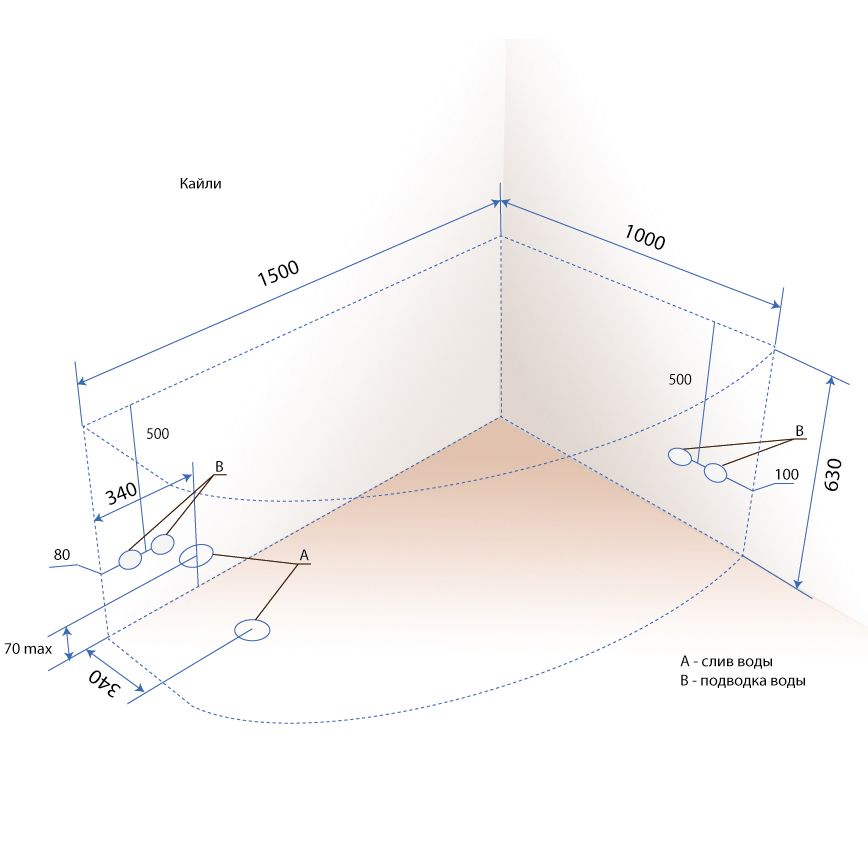 Кайли

1500

1000

500

500

B

B

340

100

630

80

A

70 max

340

A - слив воды
B - подводка воды