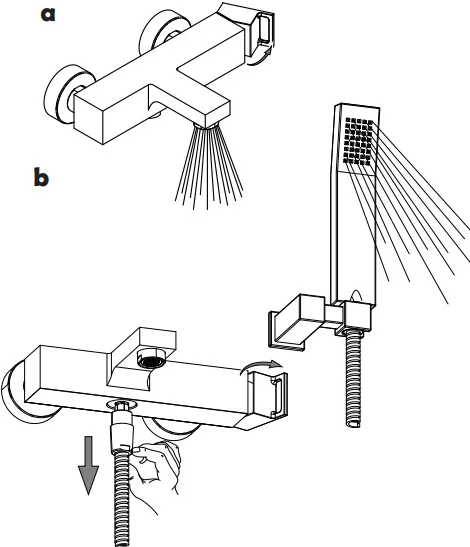 a

b