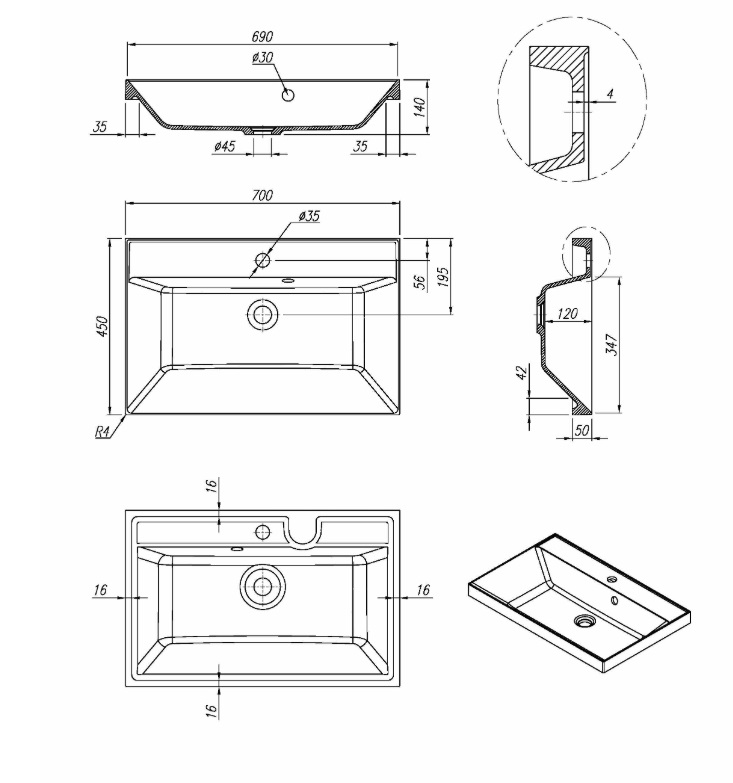 690
ø30
140
35
ø45
35
4
700
ø35
56
195
450
R4
120
347
42
50
16
16
16
16