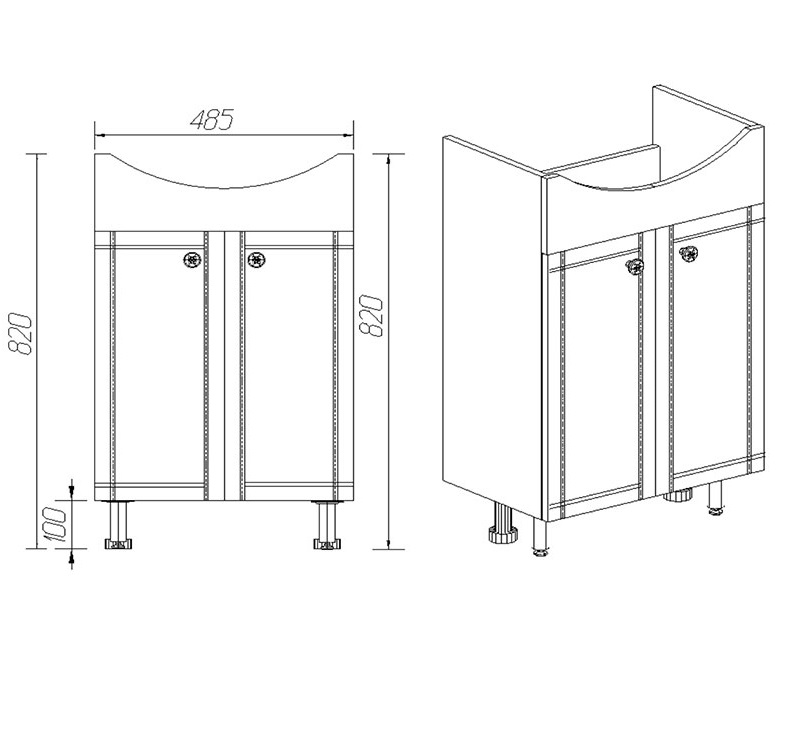 485

820

820

100