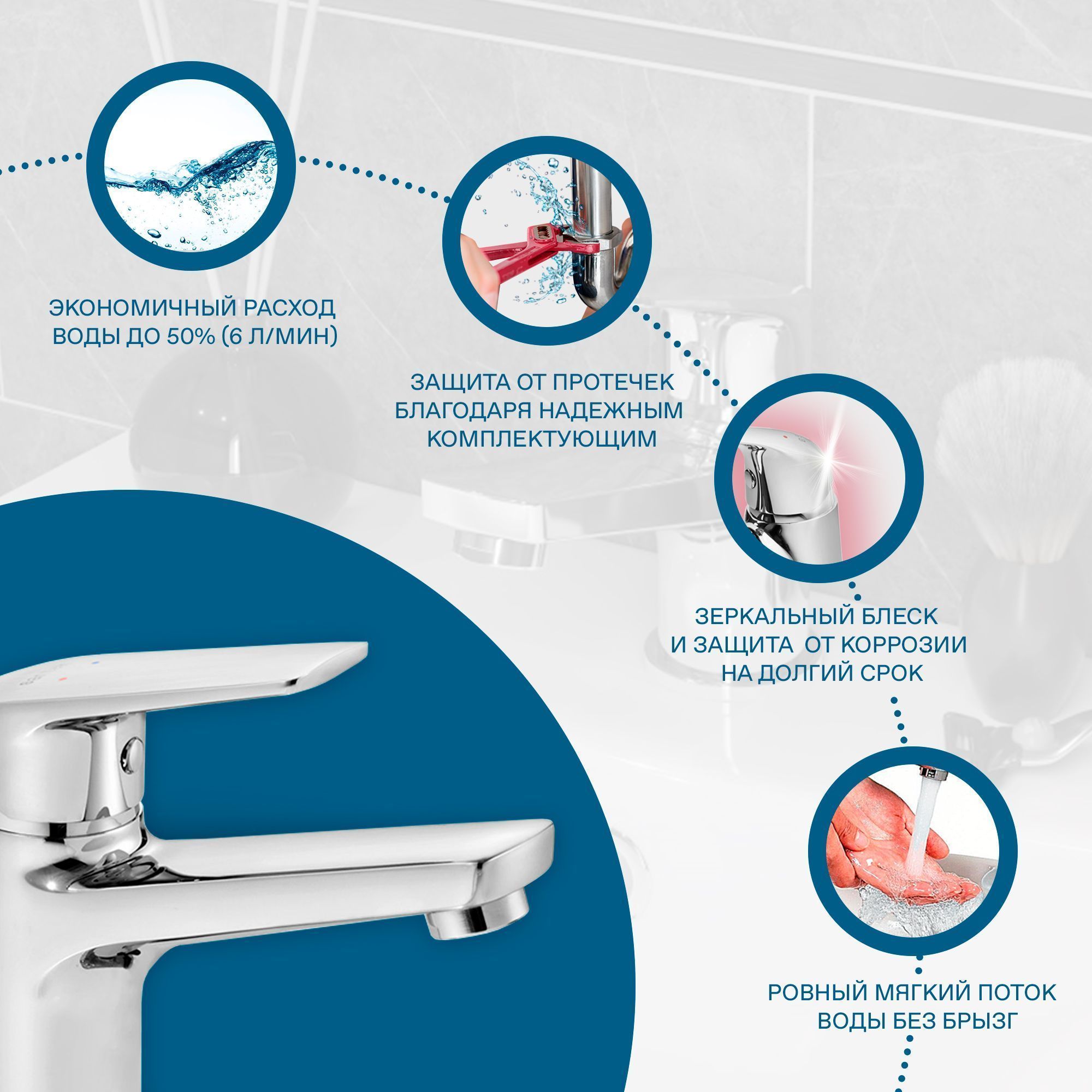 ЭКОНОМИЧНЫЙ РАСХОД ВОДЫ ДО 50% (6 Л/МИН)

ЗАЩИТА ОТ ПРОТЕЧЕК БЛАГОДАРЯ НАДЕЖНЫМ КОМПЛЕКТУЮЩИМ

ЗЕРКАЛЬНЫЙ БЛЕСК И ЗАЩИТА ОТ КОРРОЗИИ НА ДОЛГИЙ СРОК

РОВНЫЙ МЯГКИЙ ПОТОК ВОДЫ БЕЗ БРЫЗГ