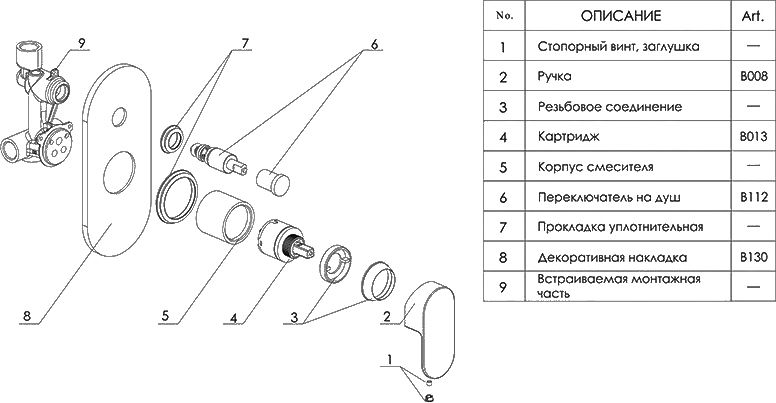 9
7
6
8
5
4
3
2
1

| No. | ОПИСАНИЕ | Art. |
|---|---|---|
| 1 | Стопорный винт, заглушка | — |
| 2 | Ручка | B008 |
| 3 | Резьбовое соединение | — |
| 4 | Картридж | B013 |
| 5 | Корпус смесителя | — |
| 6 | Переключатель на душ | B112 |
| 7 | Прокладка уплотнительная | — |
| 8 | Декоративная накладка | B130 |
| 9 | Встраиваемая монтажная часть | — |