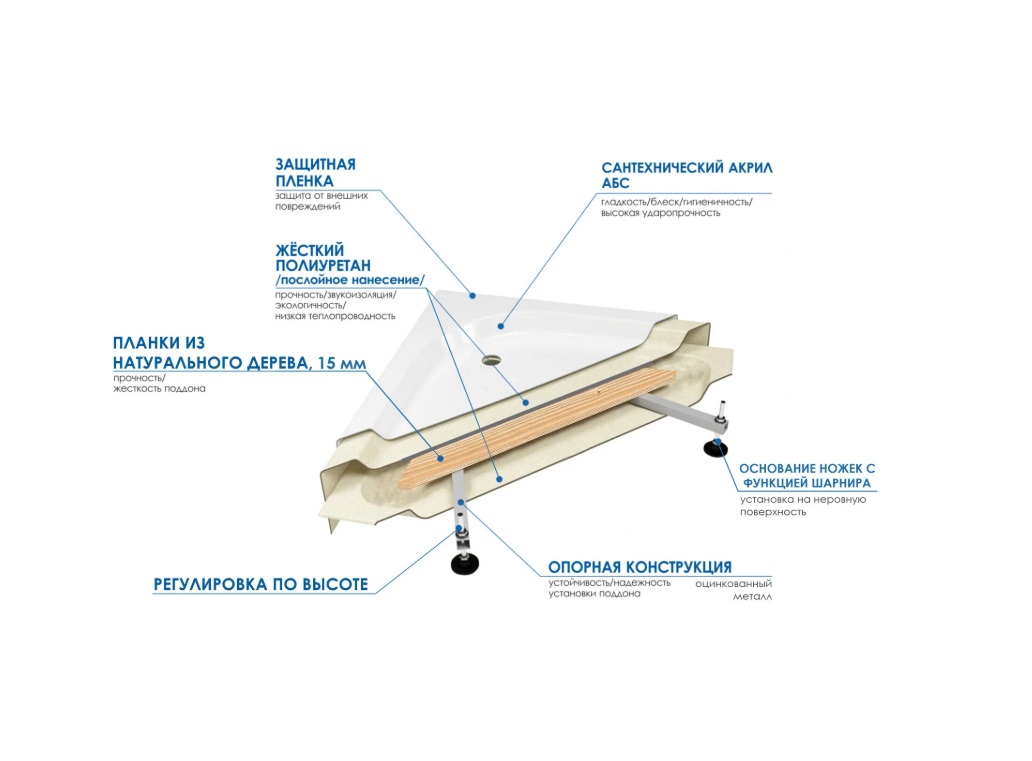 ЗАЩИТНАЯ ПЛЕНКА
защита от внешних повреждений

САНТЕХНИЧЕСКИЙ АКРИЛ АБС
гладкость/блеск/гигиеничность/ высокая ударопрочность

ЖЁСТКИЙ ПОЛИУРЕТАН /послойное нанесение/
прочность/звукоизоляция/ экологичность/ низкая теплопроводность

ПЛАНКИ ИЗ НАТУРАЛЬНОГО ДЕРЕВА, 15 мм
прочность/ жесткость поддона

ОСНОВАНИЕ НОЖЕК С ФУНКЦИЕЙ ШАРНИРА
установка на неровную поверхность

РЕГУЛИРОВКА ПО ВЫСОТЕ

ОПОРНАЯ КОНСТРУКЦИЯ
устойчивость/надежность установки поддона

оцинкованный металл