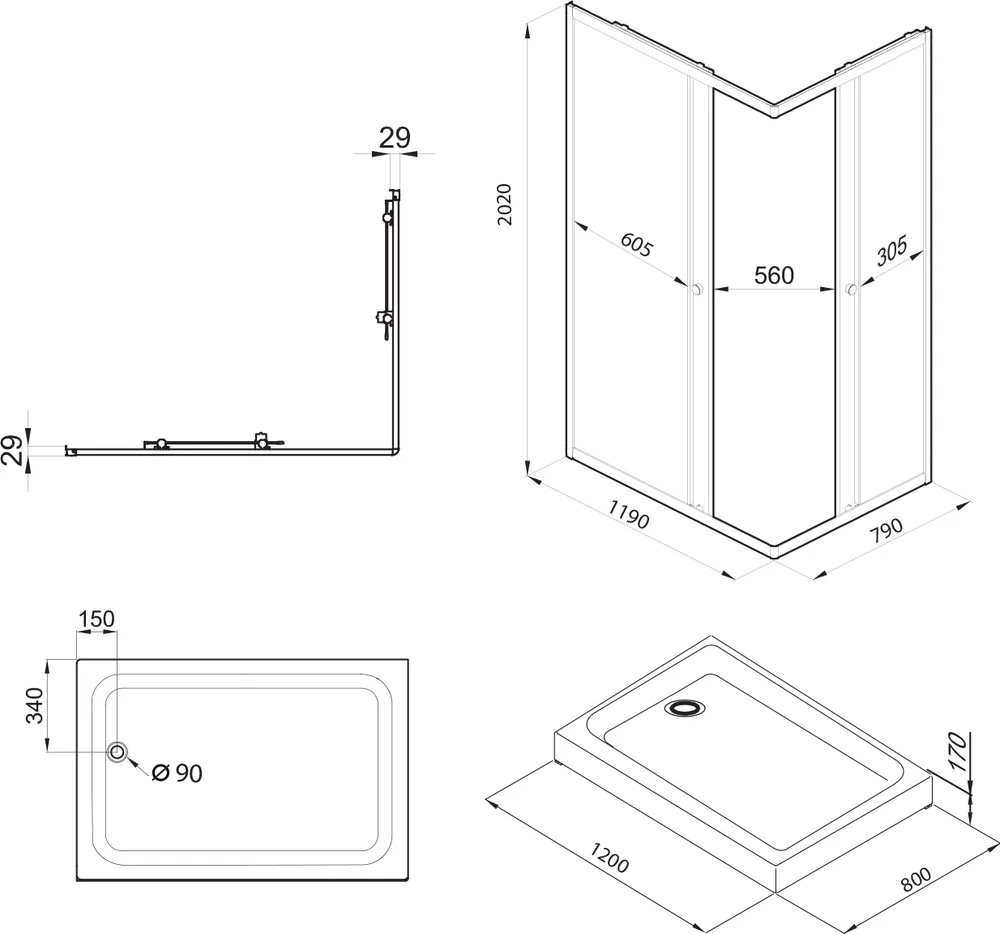 29
29
2020
605
560
305
1190
790
150
340
Ø 90
170
1200
800