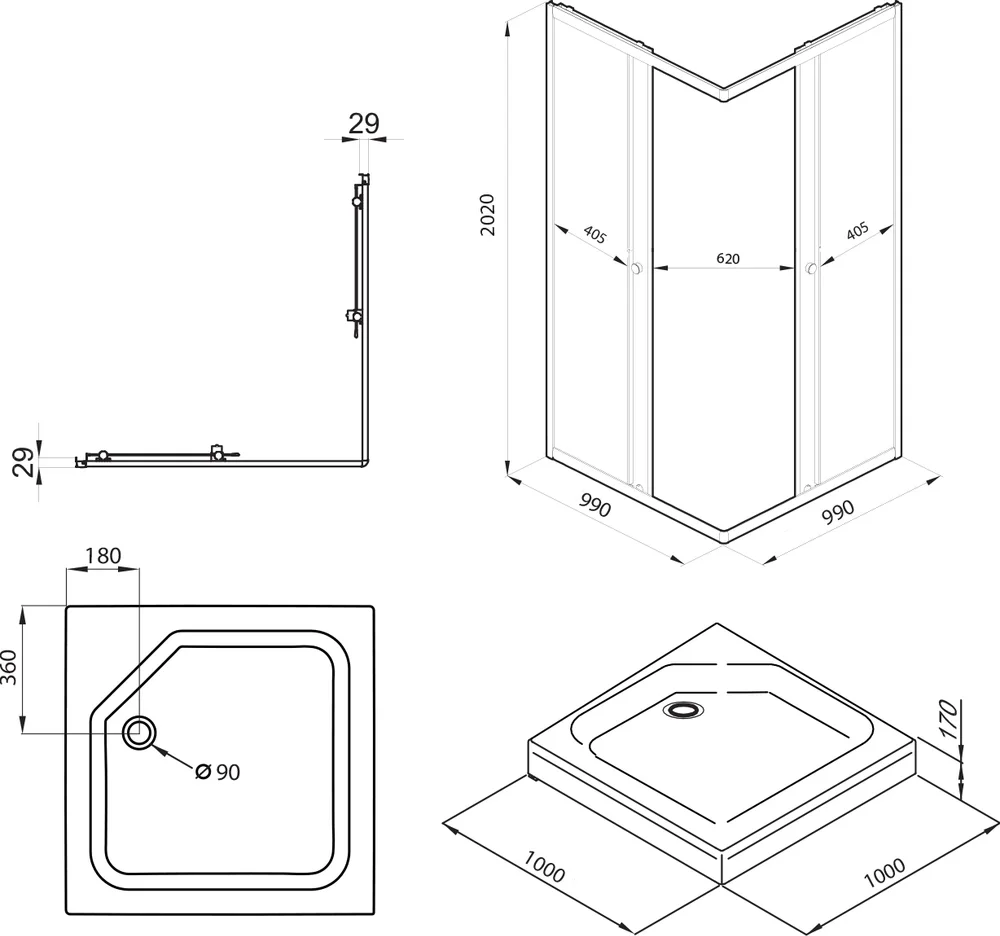 29

29

2020

405

620

405

990

990

180

360

Ø 90

170

1000

1000